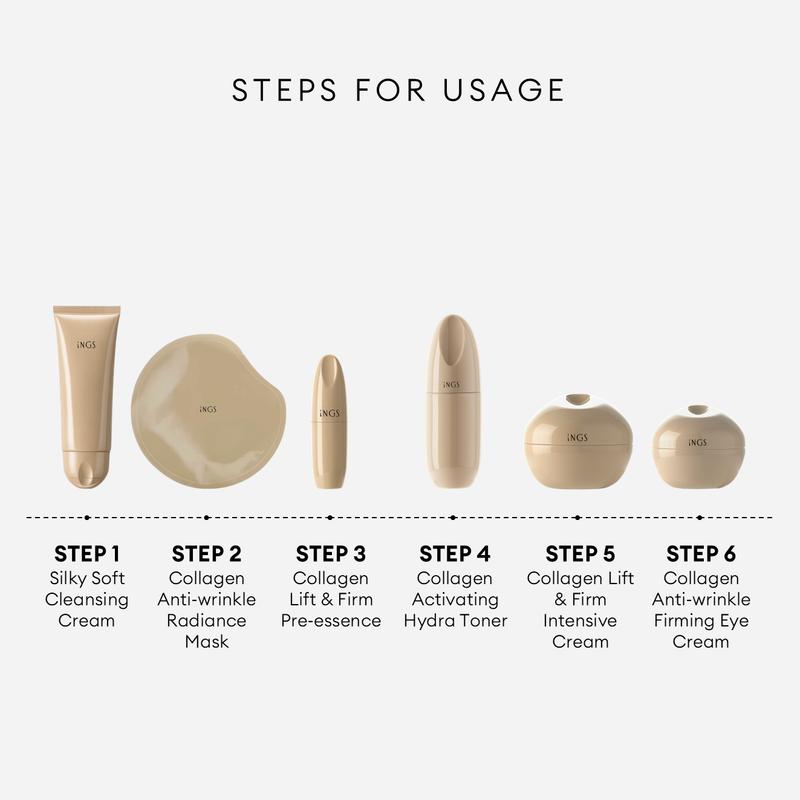 STEPS FOR USAGE

iNGS

iNGS

iNGS

iNGS

iNGS

iNGS

STEP 1
Silky Soft Cleansing Cream

STEP 2
Collagen Anti-wrinkle Radiance Mask

STEP 3
Collagen Lift & Firm Pre-essence

STEP 4
Collagen Activating Hydra Toner

STEP 5
Collagen Lift & Firm Intensive Cream

STEP 6
Collagen Anti-wrinkle Firming Eye Cream